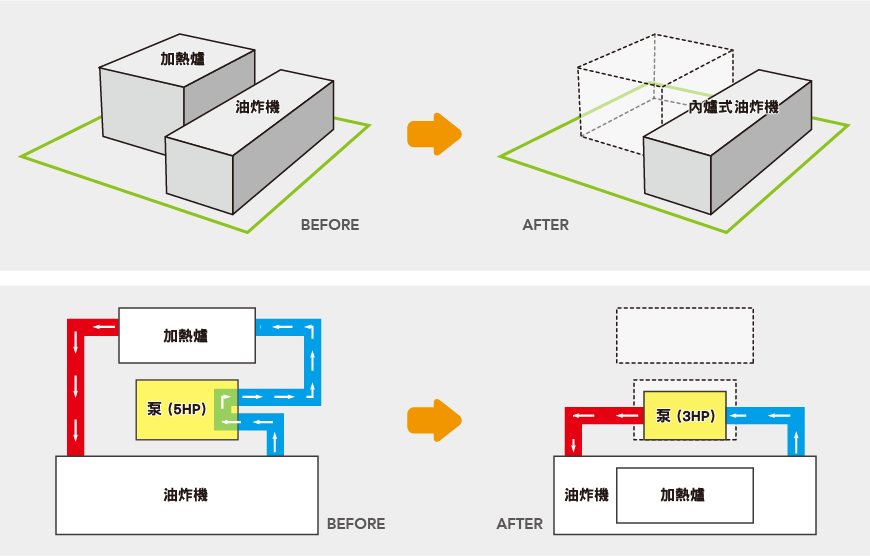 加熱爐

油炸機

BEFORE

內爐式油炸機

AFTER

加熱爐

泵（5HP）

油炸機

BEFORE

泵（3HP）

油炸機

加熱爐

AFTER